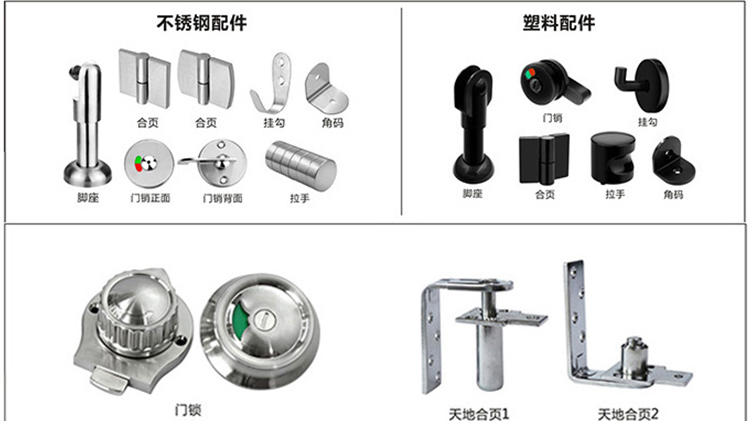 不锈钢配件

合页
合页
挂勾
角码
脚座
门销正面
门销背面
拉手

塑料配件

门销
挂勾
脚座
合页
拉手
角码

门锁
天地合页1
天地合页2